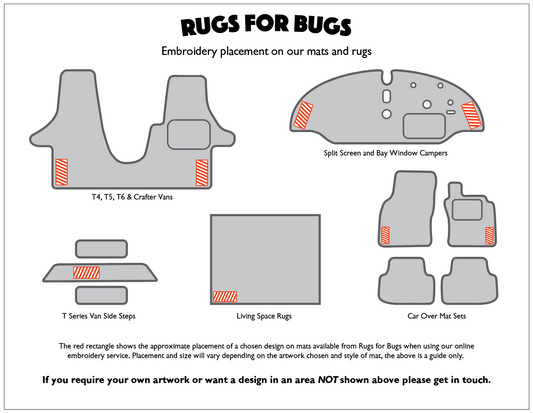 RUGS FOR BUGS

Embroidery placement on our mats and rugs

T4, T5, T6 & Crafter Vans

Split Screen and Bay Window Campers

T Series Van Side Steps

Living Space Rugs

Car Over Mat Sets

The red rectangle shows the approximate placement of a chosen design on mats available from Rugs for Bugs when using our online embroidery service. Placement and size will vary depending on the artwork chosen and style of mat, the above is a guide only.

If you require your own artwork or want a design in an area NOT shown above please get in touch.